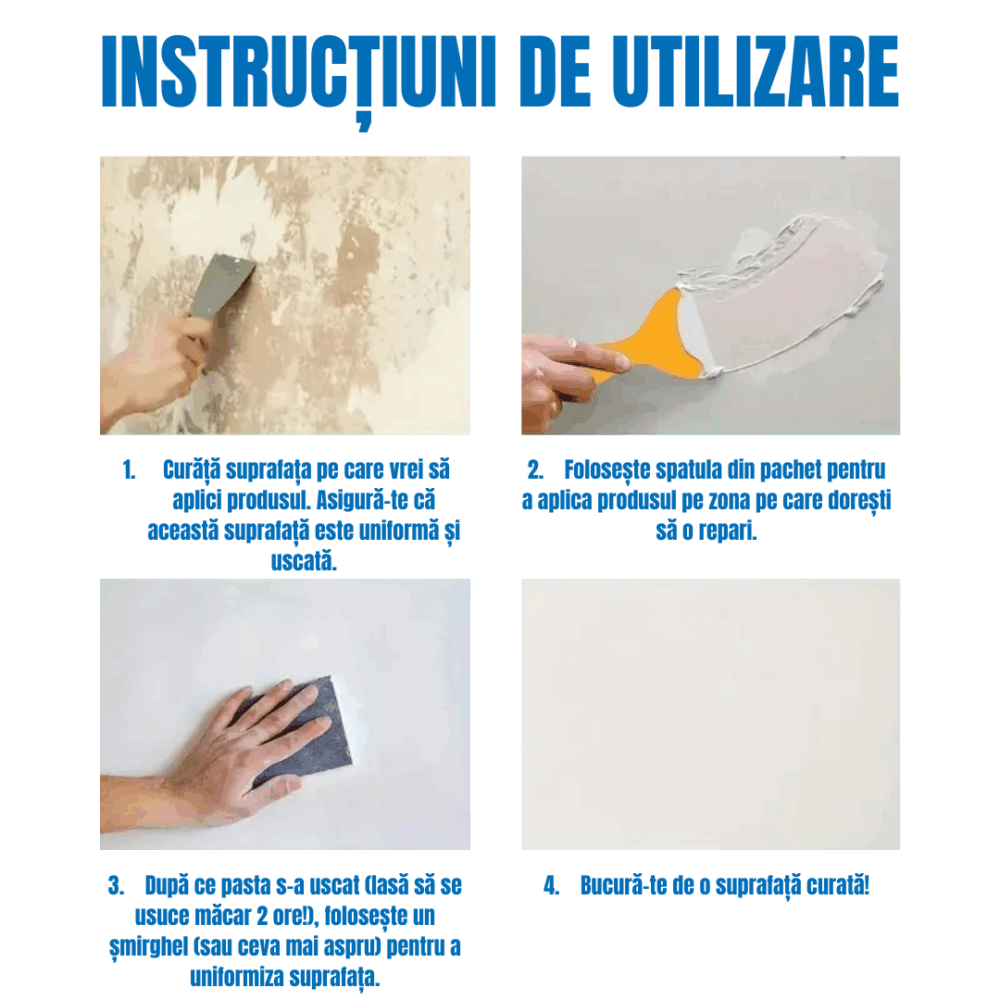 INSTRUCȚIUNI DE UTILIZARE

1. Curăță suprafața pe care vrei să aplici produsul. Asigură-te că această suprafață este uniformă și uscată.

2. Folosește spatula din pachet pentru a aplica produsul pe zona pe care dorești să o repari.

3. După ce pasta s-a uscat (lasă să se usuce măcar 2 ore!), folosește un șmirghel (sau ceva mai aspru) pentru a uniformiza suprafața.

4. Bucură-te de o suprafață curată!