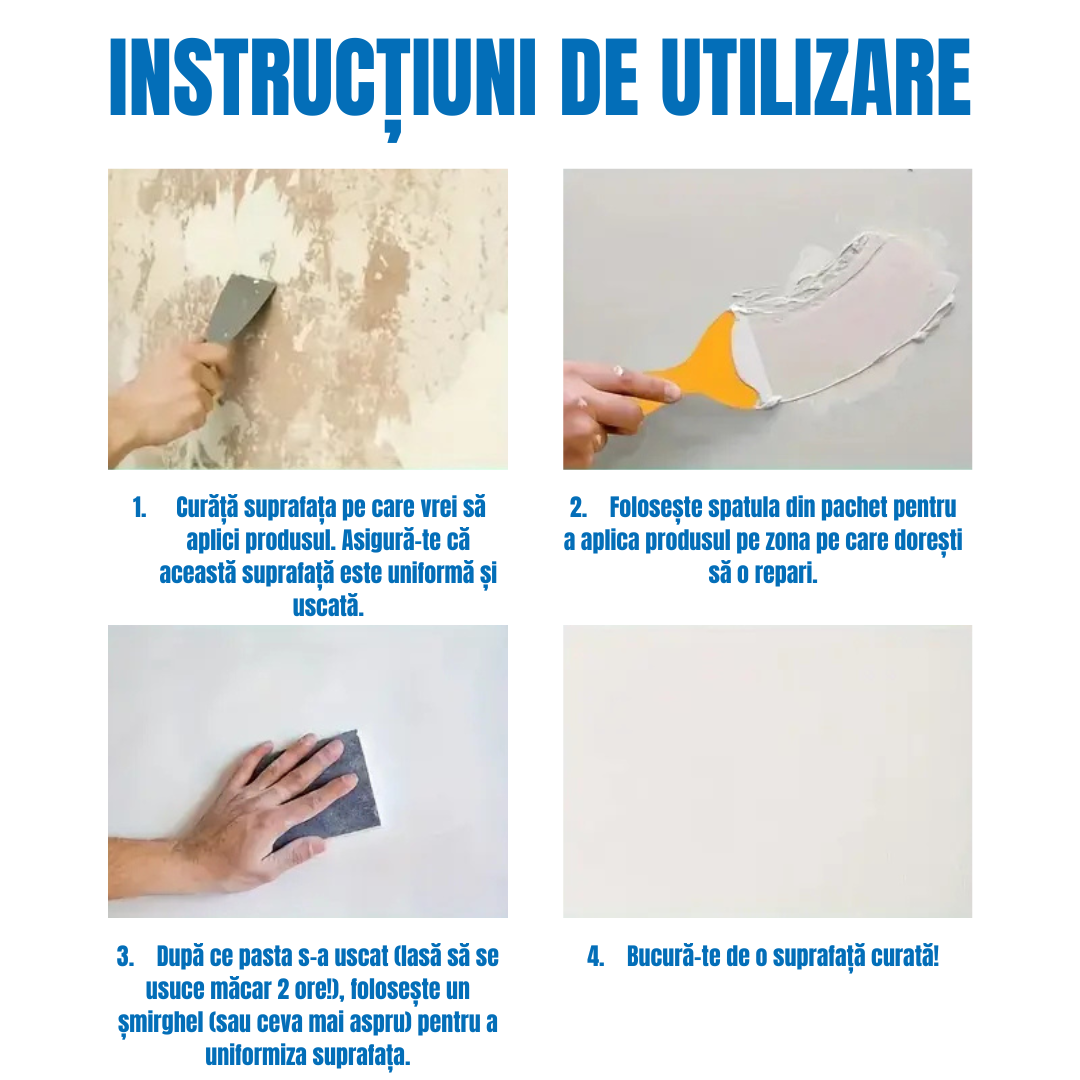 INSTRUCȚIUNI DE UTILIZARE

1. Curăță suprafața pe care vrei să aplici produsul. Asigură-te că această suprafață este uniformă și uscată.

2. Folosește spatula din pachet pentru a aplica produsul pe zona pe care dorești să o repari.

3. După ce pasta s-a uscat (lasă să se usuce măcar 2 ore!), folosește un șmirghel (sau ceva mai aspru) pentru a uniformiza suprafața.

4. Bucură-te de o suprafață curată!